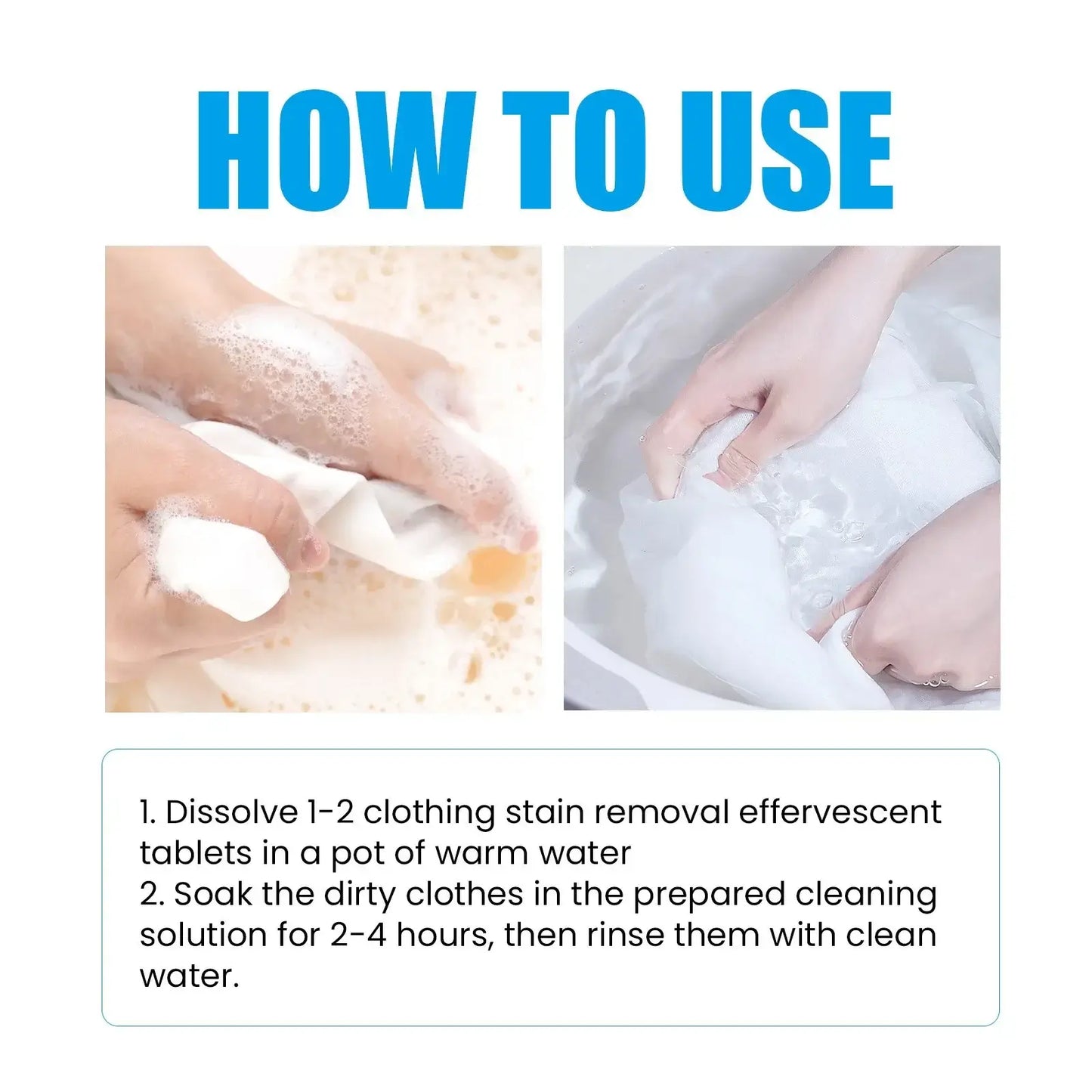 HOW TO USE

1. Dissolve 1-2 clothing stain removal effervescent tablets in a pot of warm water
2. Soak the dirty clothes in the prepared cleaning solution for 2-4 hours, then rinse them with clean water.